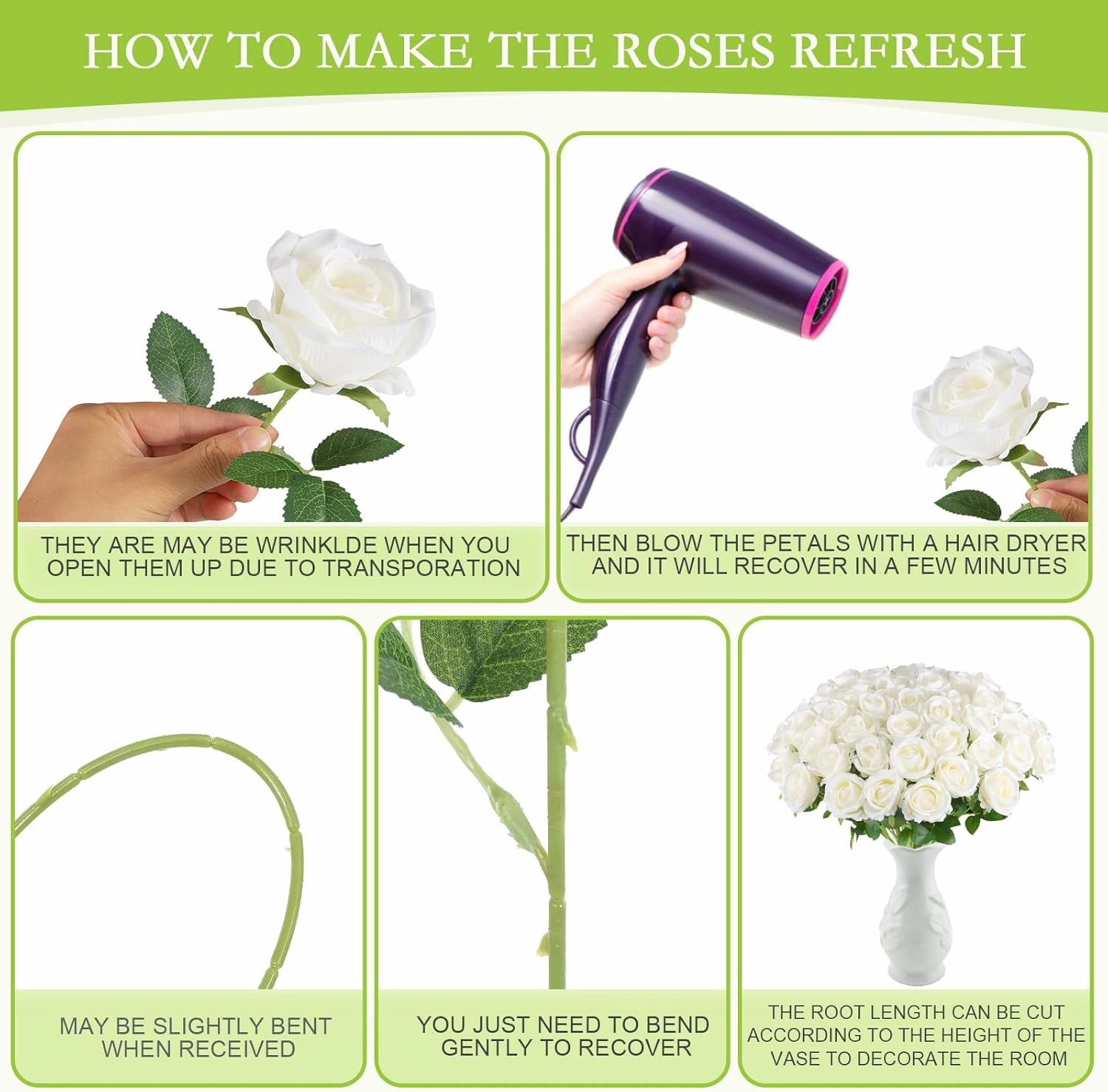 HOW TO MAKE THE ROSES REFRESH

THEY ARE MAY BE WRINKLDE WHEN YOU OPEN THEM UP DUE TO TRANSPORATION

THEN BLOW THE PETALS WITH A HAIR DRYER AND IT WILL RECOVER IN A FEW MINUTES

MAY BE SLIGHTLY BENT WHEN RECEIVED

YOU JUST NEED TO BEND GENTLY TO RECOVER

THE ROOT LENGTH CAN BE CUT ACCORDING TO THE HEIGHT OF THE VASE TO DECORATE THE ROOM